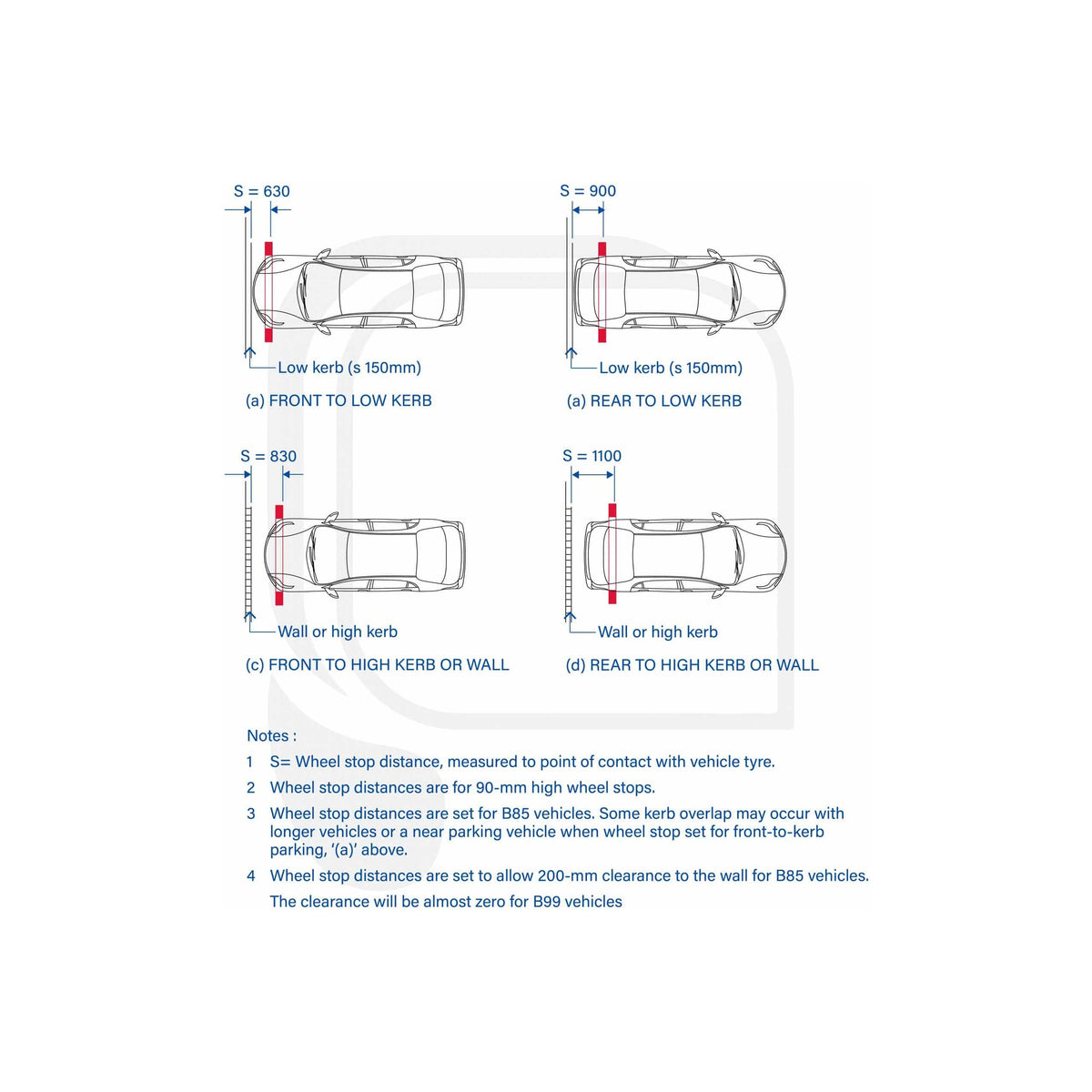 S = 630

Low kerb (s 150mm)

(a) FRONT TO LOW KERB

S = 900

Low kerb (s 150mm)

(a) REAR TO LOW KERB

S = 830

Wall or high kerb

(c) FRONT TO HIGH KERB OR WALL

S = 1100

Wall or high kerb

(d) REAR TO HIGH KERB OR WALL

Notes :

1 S= Wheel stop distance, measured to point of contact with vehicle tyre.

2 Wheel stop distances are for 90-mm high wheel stops.

3 Wheel stop distances are set for B85 vehicles. Some kerb overlap may occur with longer vehicles or a near parking vehicle when wheel stop set for front-to-kerb parking, '(a)' above.

4 Wheel stop distances are set to allow 200-mm clearance to the wall for B85 vehicles. The clearance will be almost zero for B99 vehicles