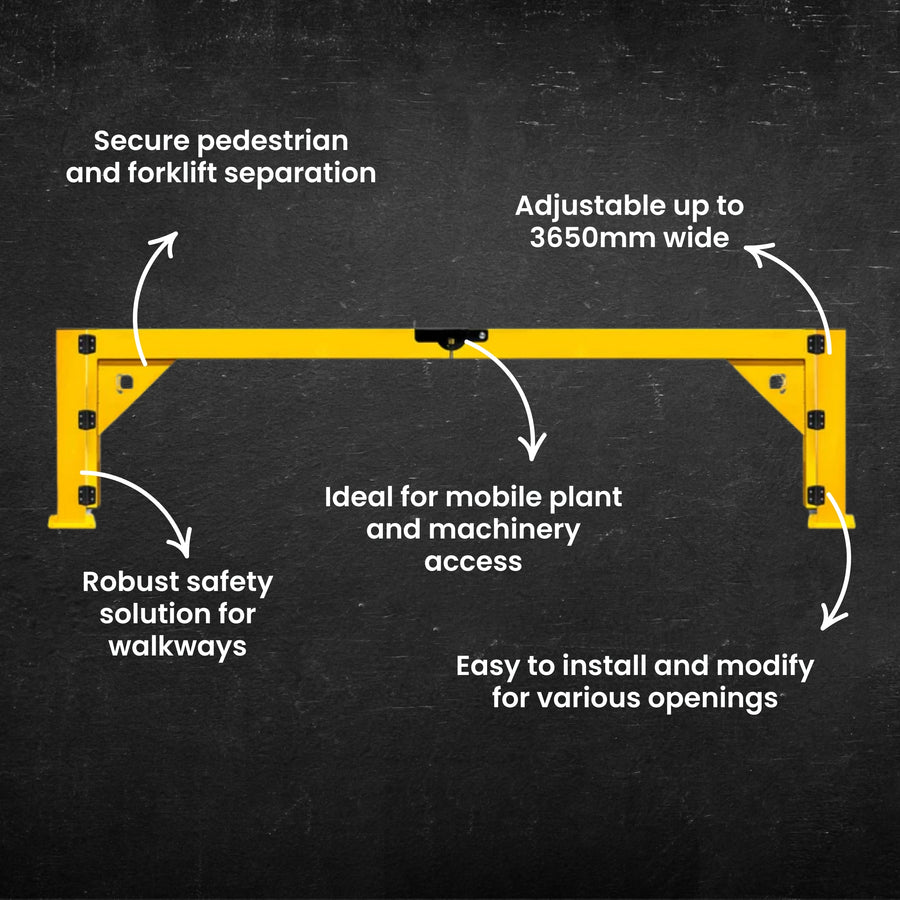 Secure pedestrian and forklift separation

Adjustable up to 3650mm wide

Ideal for mobile plant and machinery access

Robust safety solution for walkways

Easy to install and modify for various openings