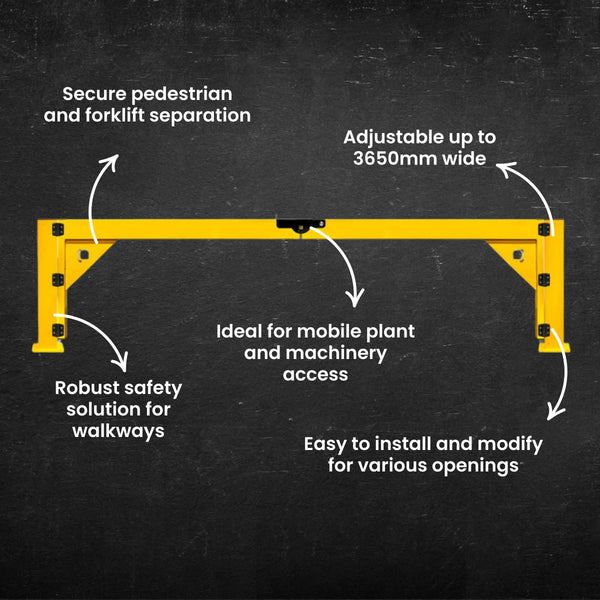 Secure pedestrian and forklift separation

Adjustable up to 3650mm wide

Ideal for mobile plant and machinery access

Robust safety solution for walkways

Easy to install and modify for various openings