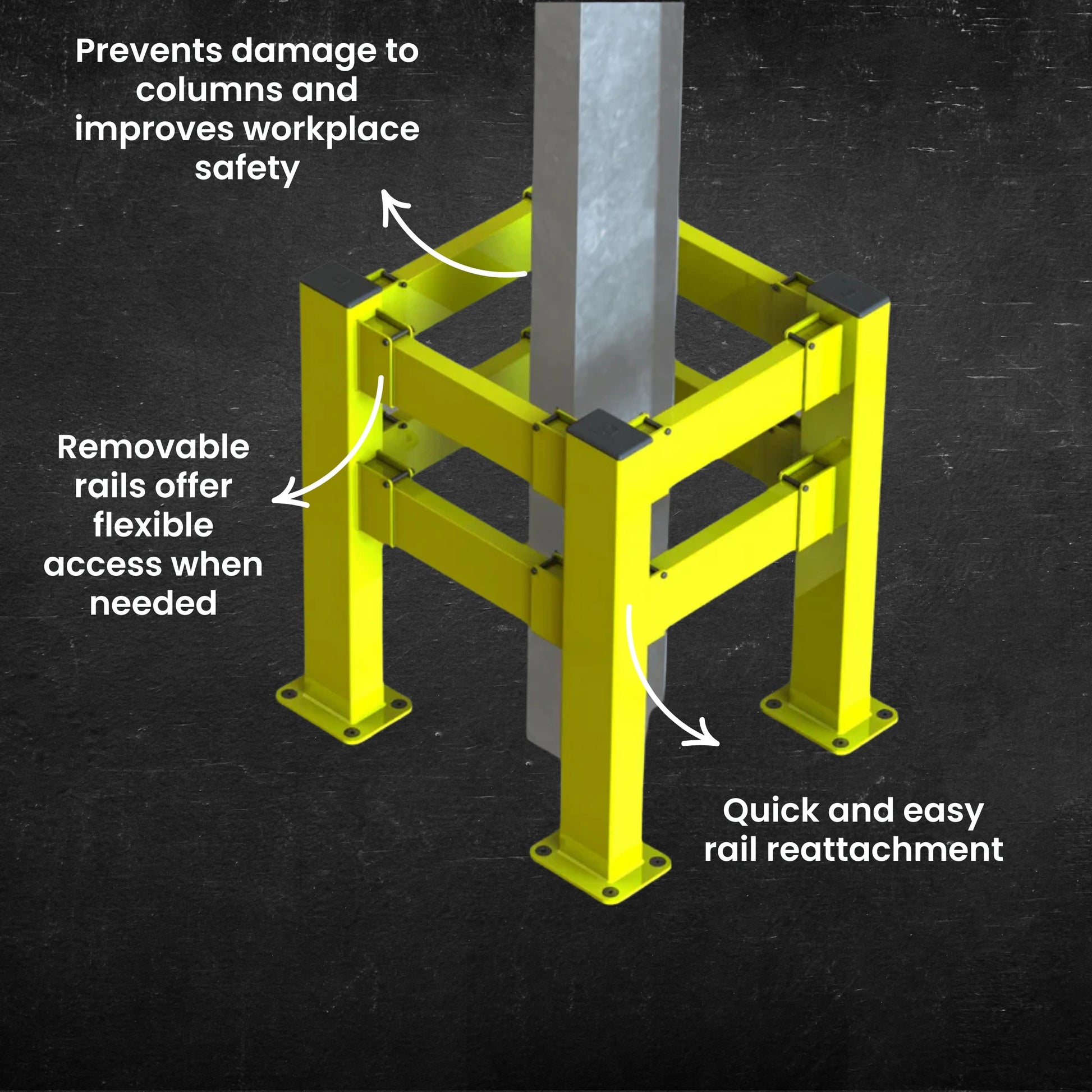 Prevents damage to columns and improves workplace safety

Removable rails offer flexible access when needed

Quick and easy rail reattachment