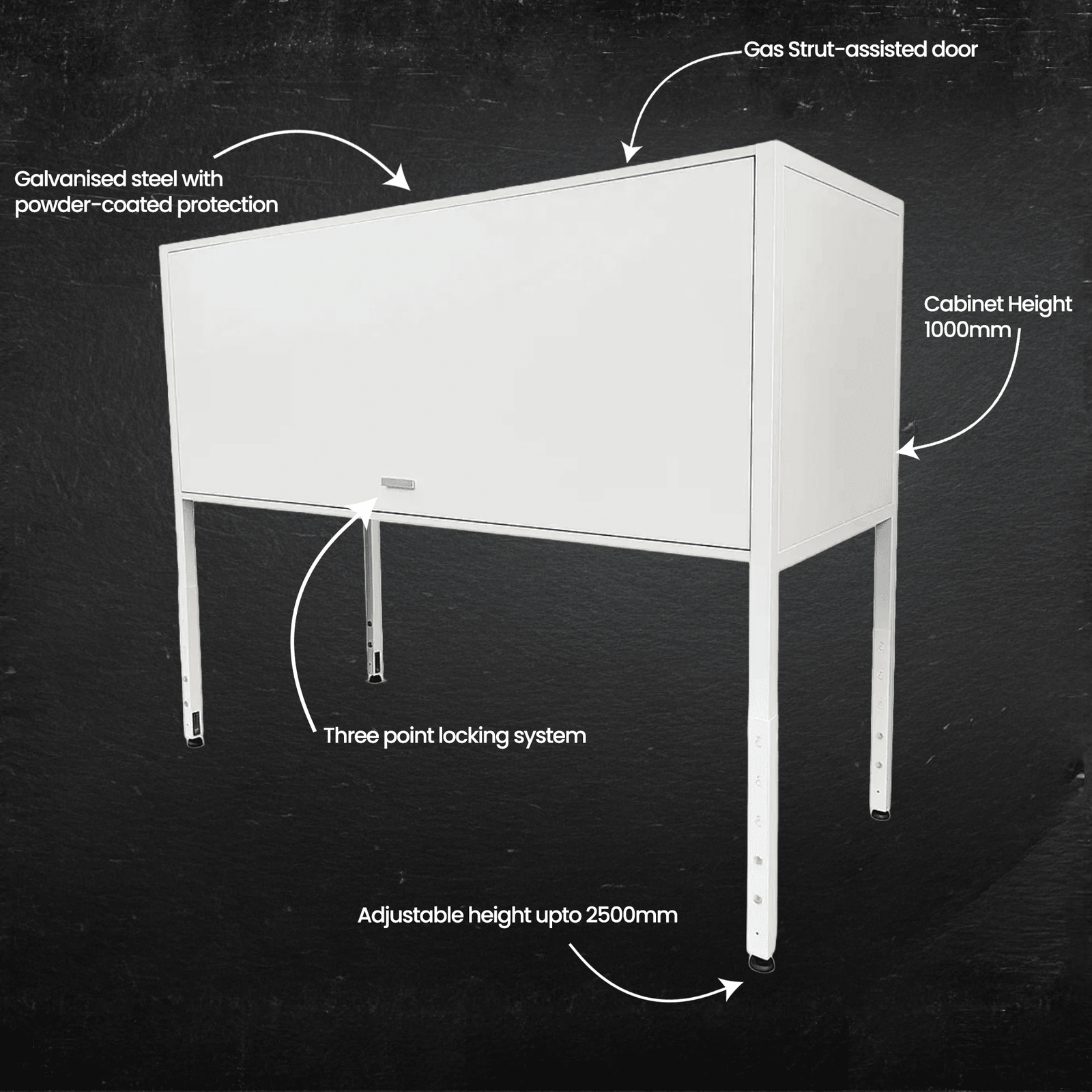 Gas Strut-assisted door

Galvanised steel with powder-coated protection

Cabinet Height 1000mm

Three point locking system

Adjustable height upto 2500mm