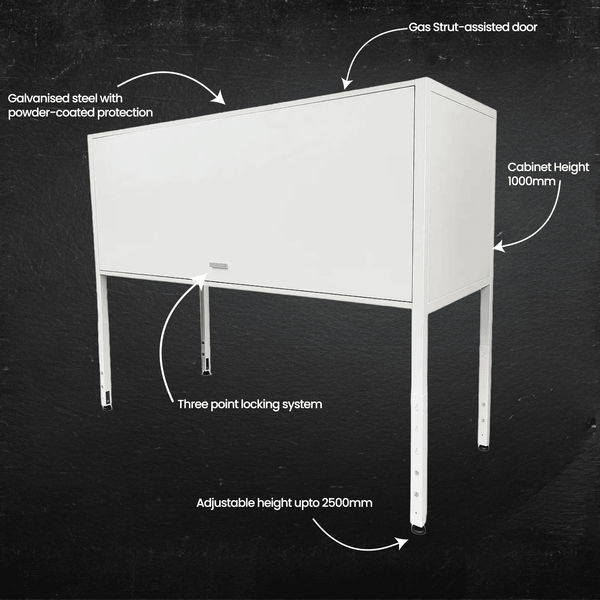 Gas Strut-assisted door

Galvanised steel with powder-coated protection

Cabinet Height 1000mm

Three point locking system

Adjustable height upto 2500mm