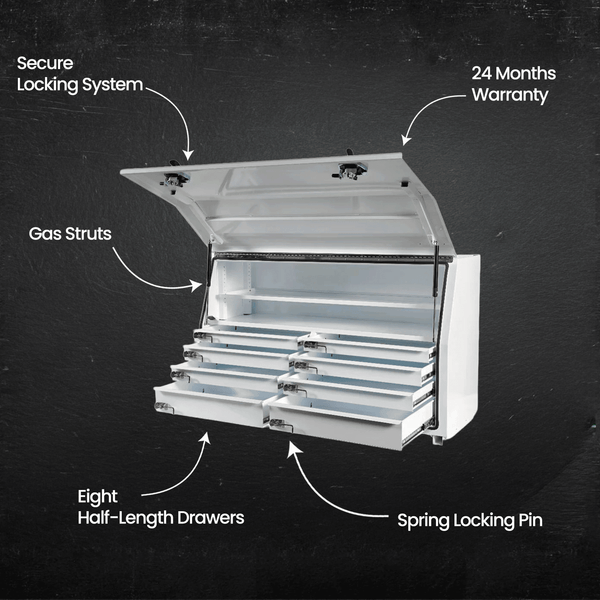 Secure Locking System

24 Months Warranty

Gas Struts

Eight Half-Length Drawers

Spring Locking Pin