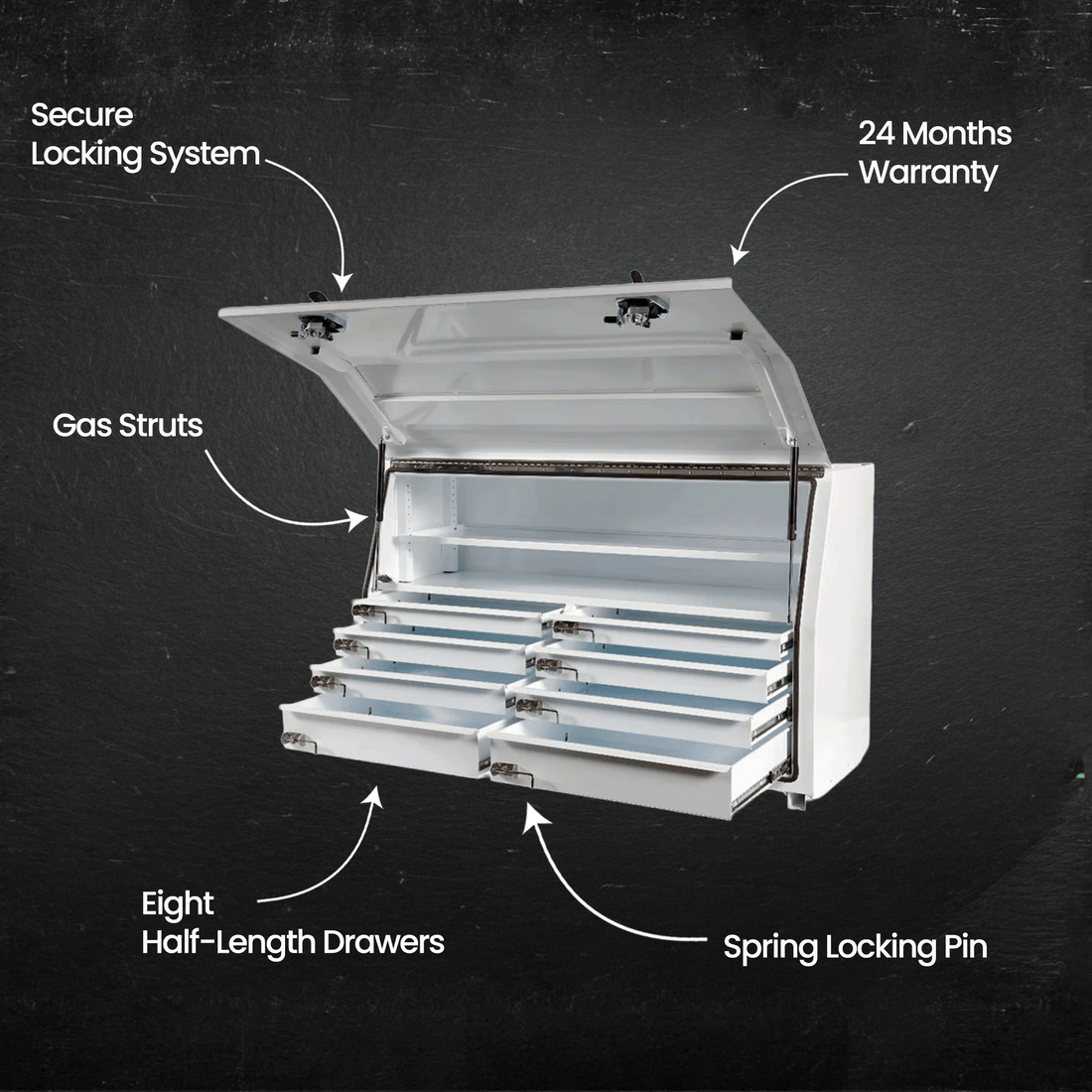 Secure
Locking System

24 Months
Warranty

Gas Struts

Eight
Half-Length Drawers

Spring Locking Pin