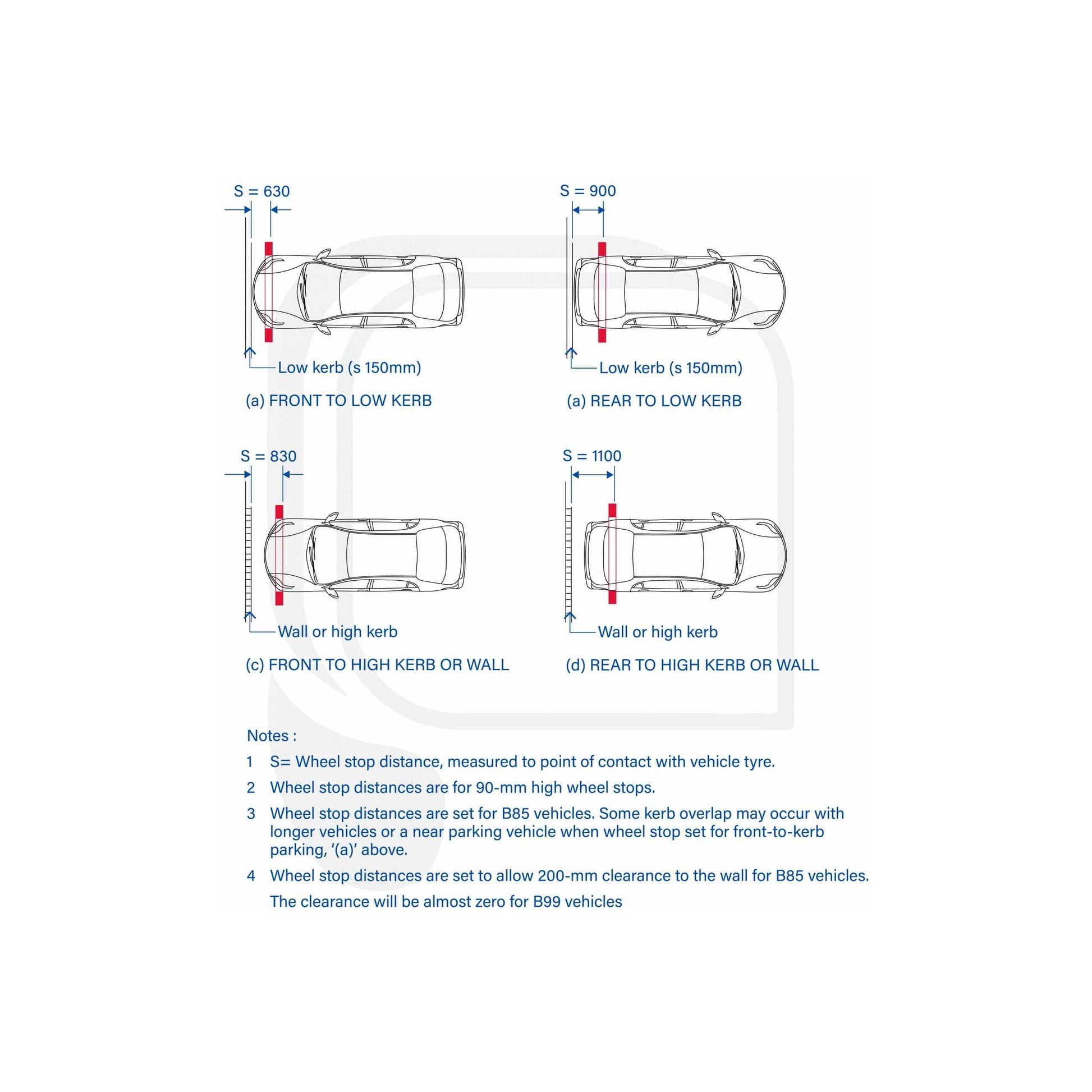 S = 630

Low kerb (s 150mm)

(a) FRONT TO LOW KERB

S = 900

Low kerb (s 150mm)

(a) REAR TO LOW KERB

S = 830

Wall or high kerb

(c) FRONT TO HIGH KERB OR WALL

S = 1100

Wall or high kerb

(d) REAR TO HIGH KERB OR WALL

Notes :

1 S= Wheel stop distance, measured to point of contact with vehicle tyre.

2 Wheel stop distances are for 90-mm high wheel stops.

3 Wheel stop distances are set for B85 vehicles. Some kerb overlap may occur with longer vehicles or a near parking vehicle when wheel stop set for front-to-kerb parking, '(a)' above.

4 Wheel stop distances are set to allow 200-mm clearance to the wall for B85 vehicles. The clearance will be almost zero for B99 vehicles