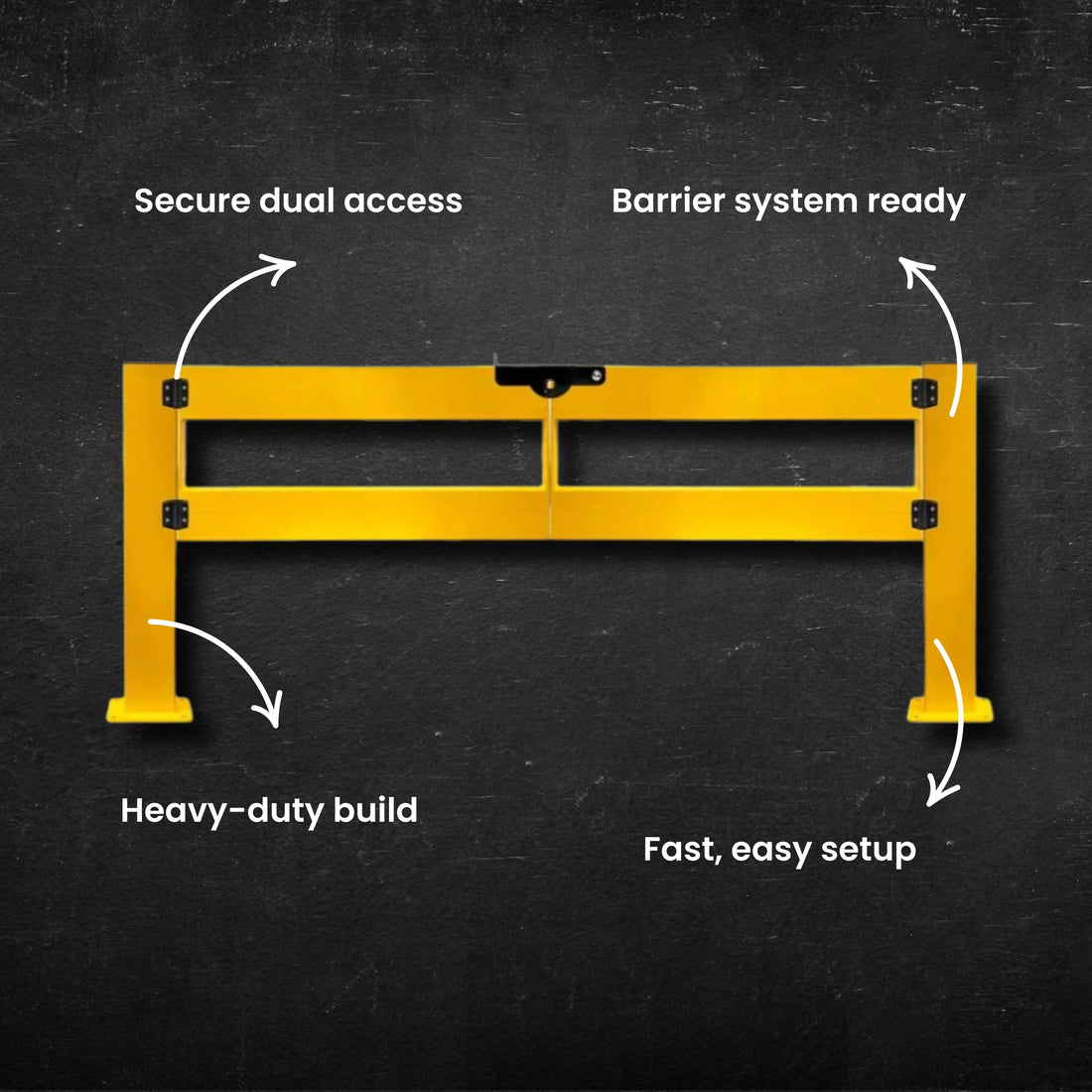 Secure dual access

Barrier system ready

Heavy-duty build

Fast, easy setup