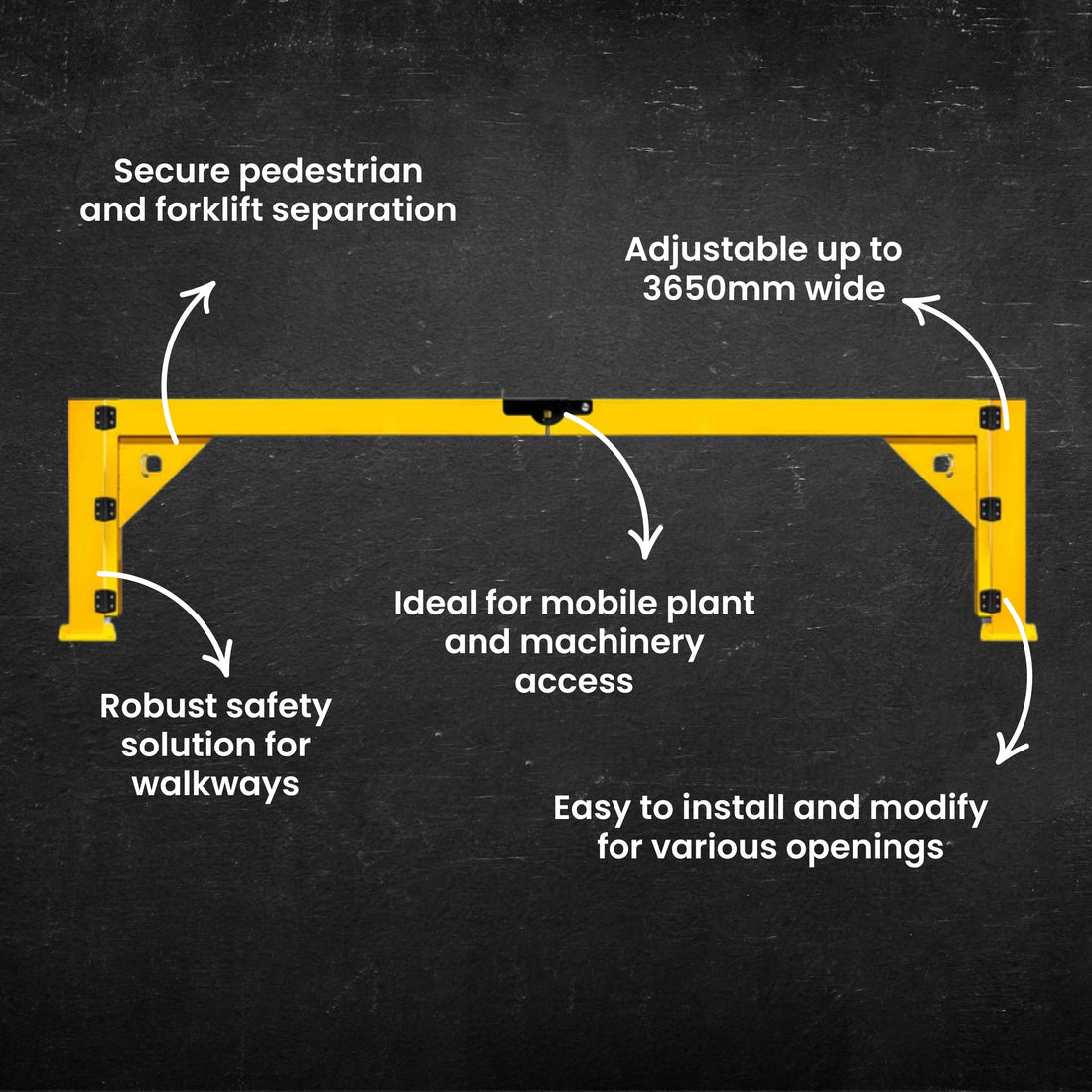 Secure pedestrian and forklift separation

Adjustable up to 3650mm wide

Ideal for mobile plant and machinery access

Robust safety solution for walkways

Easy to install and modify for various openings